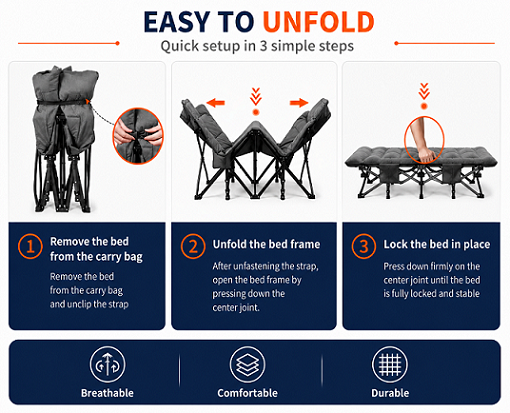 EASY TO UNFOLD

Quick setup in 3 simple steps

1 Remove the bed from the carry bag

Remove the bed from the carry bag and unclip the strap

2 Unfold the bed frame

After unfastening the strap, open the bed frame by pressing down the center joint.

3 Lock the bed in place

Press down firmly on the center joint until the bed is fully locked and stable

Breathable

Comfortable

Durable